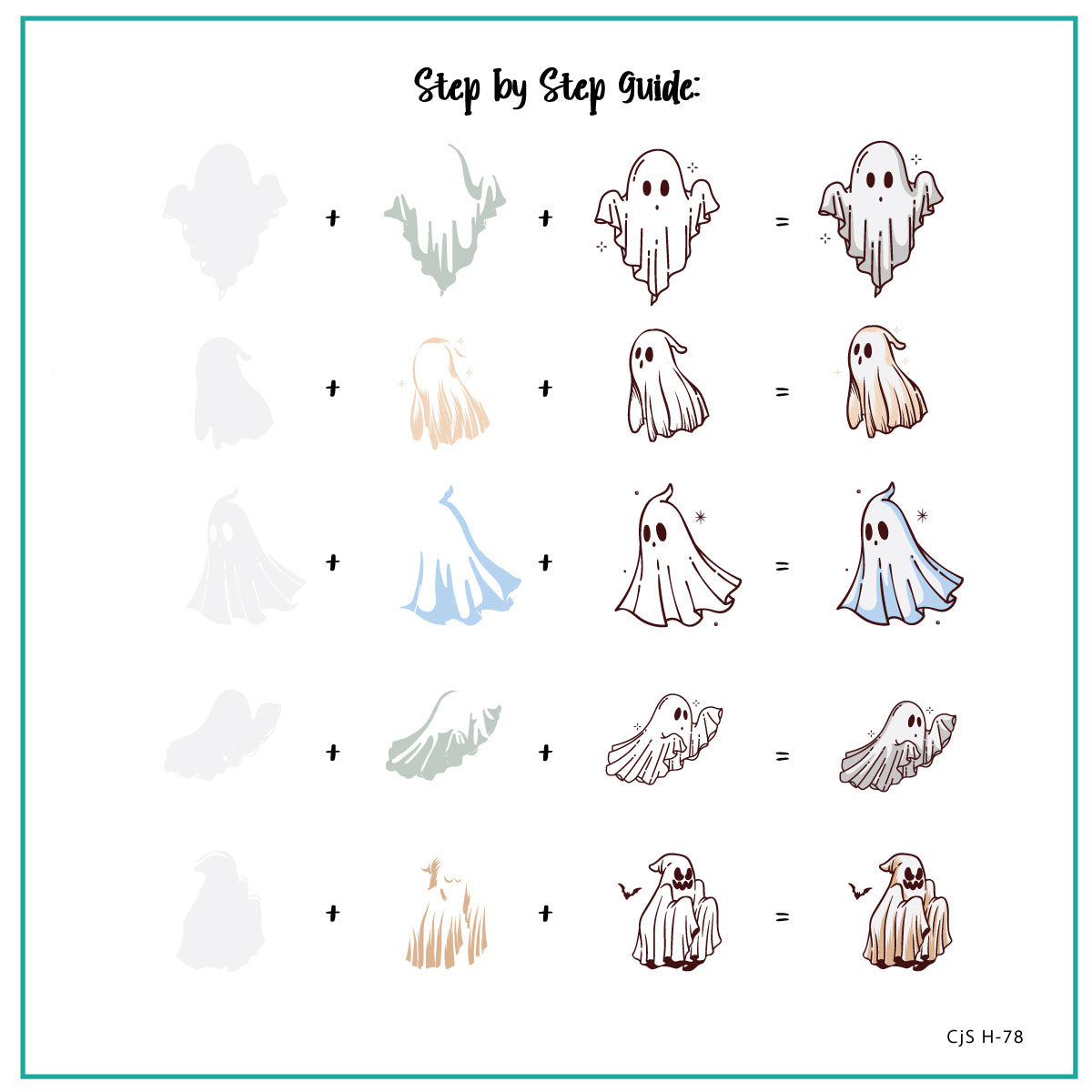 Step by Step Guide:

+ + =

+ + =

+ + =

+ + =

+ + =

CjS H-78