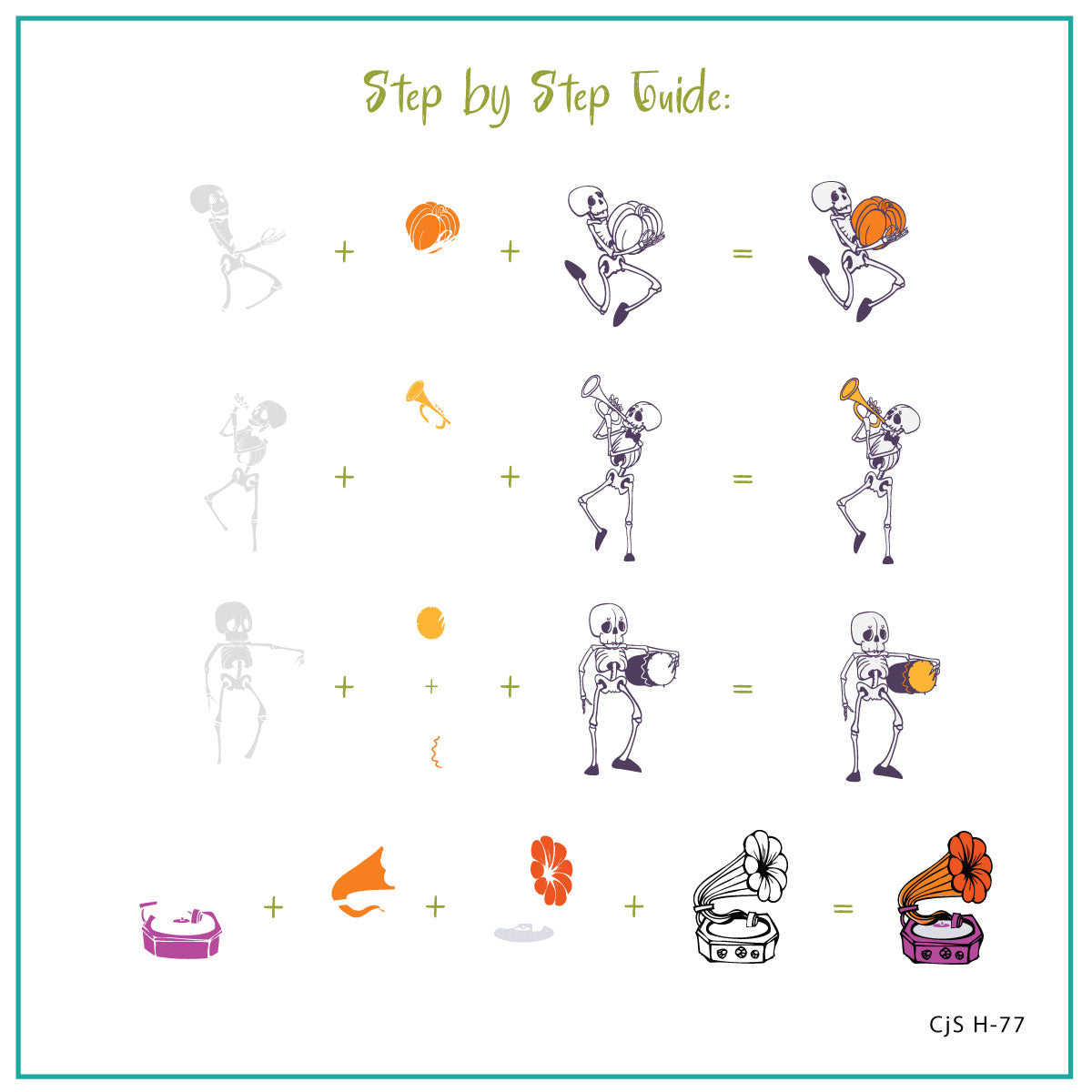 Step by Step Guide:

+ + =

+ + =

+ + + =

+ + + =

CjS H-77