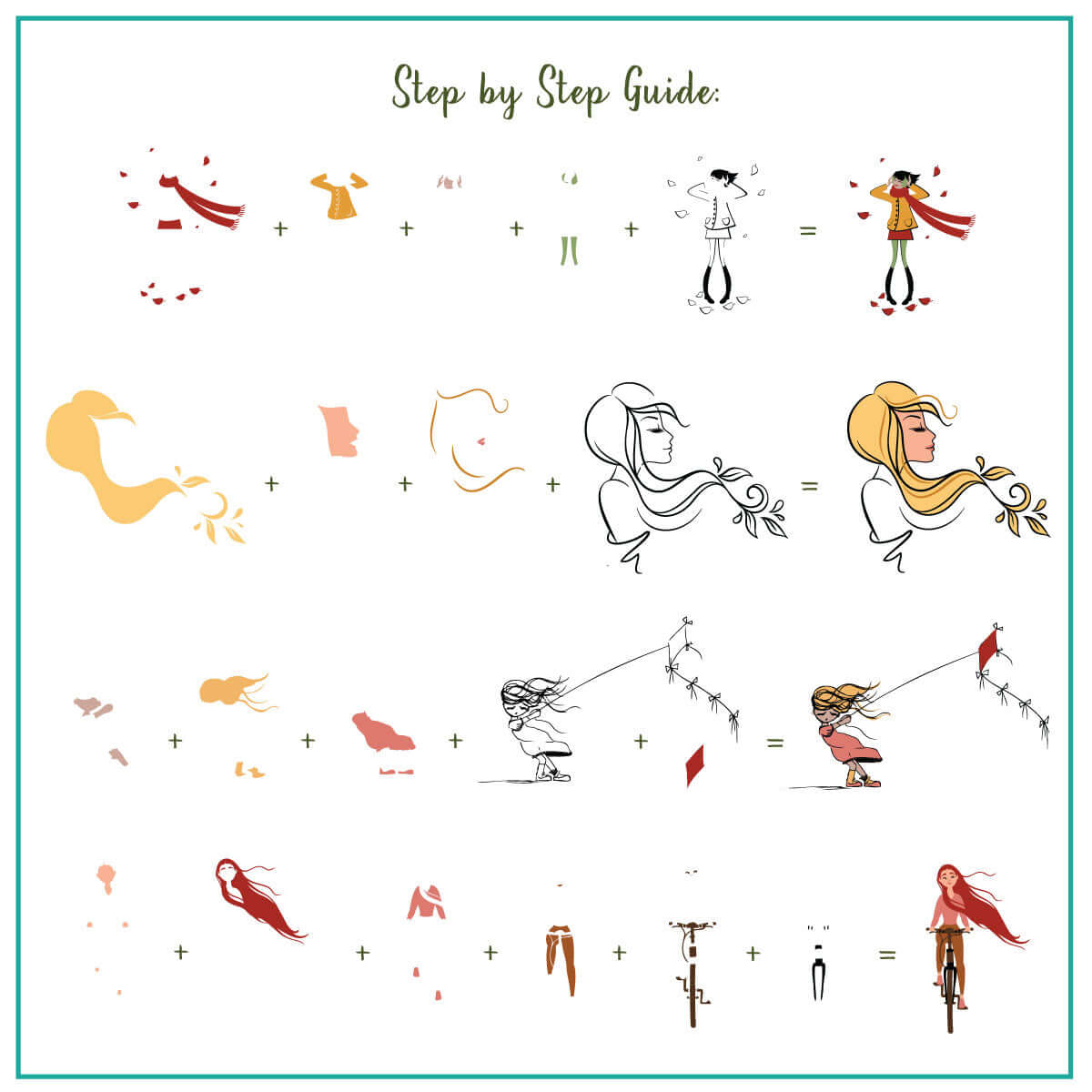 Step by Step Guide:

+ + + + =

+ + + =

+ + + + =

+ + + + + =